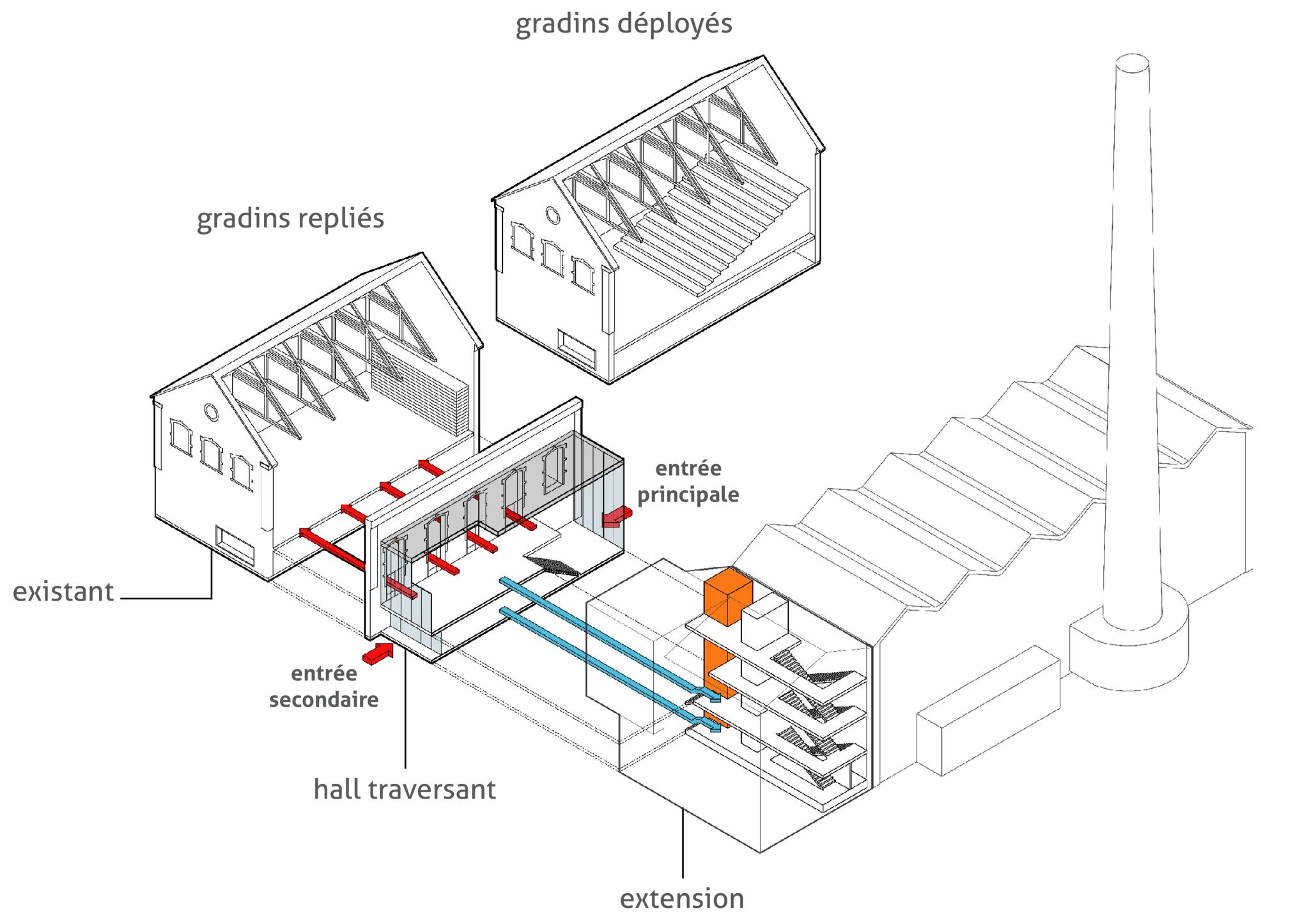 gradins déployés

gradins repliés

entrée principale

existant

entrée secondaire

hall traversant

extension